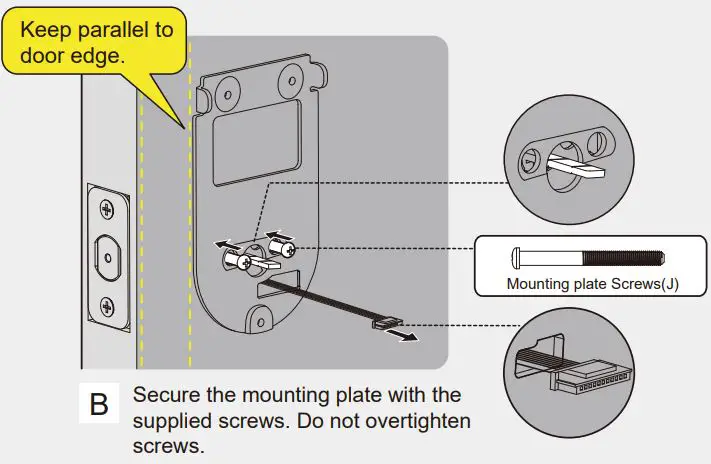 Keep parallel to door edge.

Mounting plate Screws(J)

B

Secure the mounting plate with the supplied screws. Do not overtighten screws.