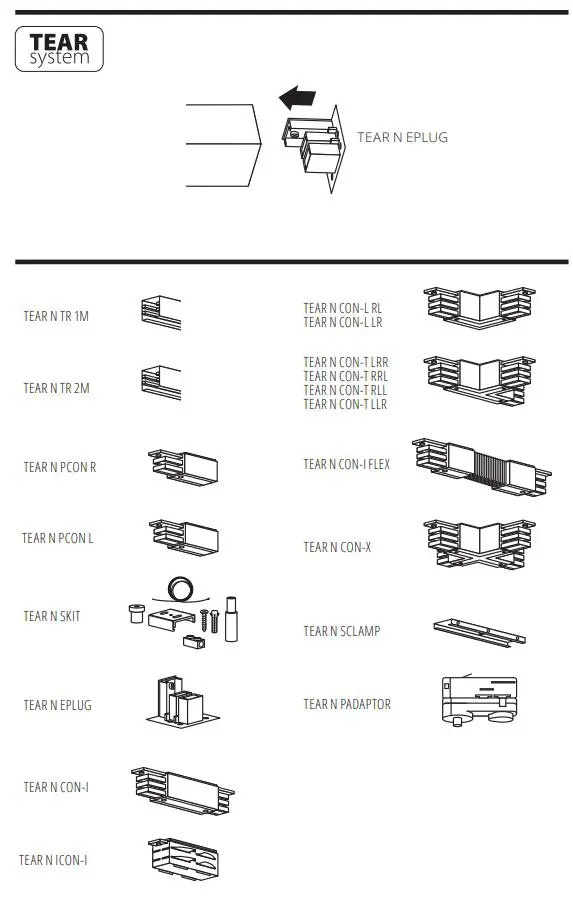 TEAR
system

TEAR N EPLUG

TEAR N TR 1M

TEAR N TR 2M

TEAR N PCON R

TEAR N PCON L

TEAR N SKIT

TEAR N EPLUG

TEAR N CON-I

TEAR N ICON-I

TEAR N CON-L RL
TEAR N CON-L LR

TEAR N CON-T LRR
TEAR N CON-T RRL
TEAR N CON-T RLL
TEAR N CON-T LLR

TEAR N CON-I FLEX

TEAR N CON-X

TEAR N SCLAMP

TEAR N PADAPTOR