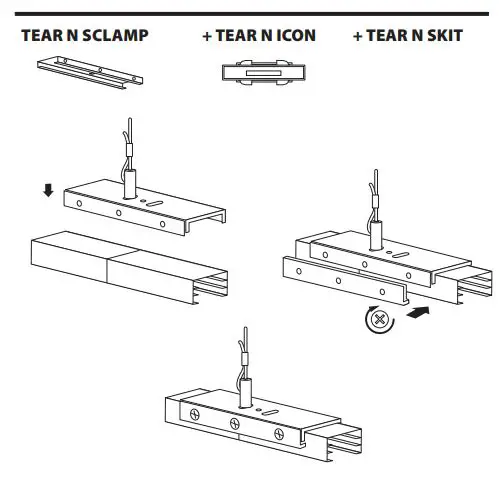 TEAR N SCLAMP + TEAR N ICON + TEAR N SKIT