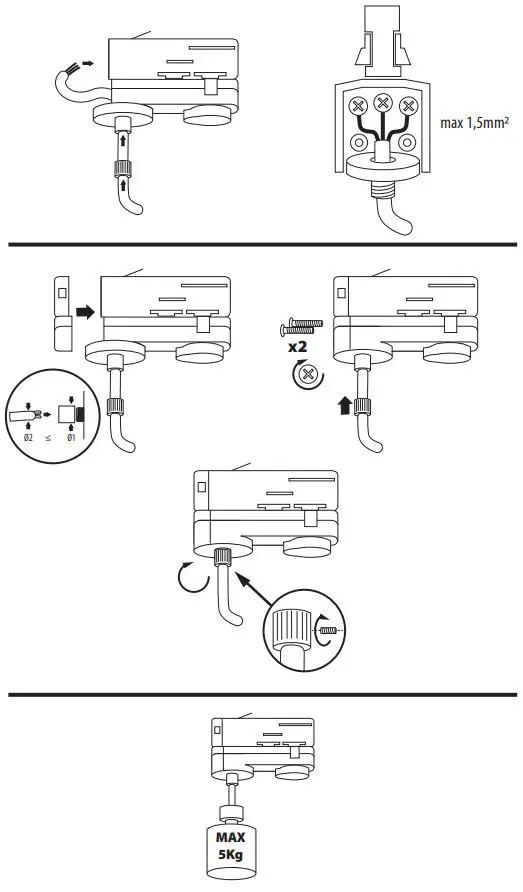 max 1,5mm²

x2

Ø2 ≤ Ø1

MAX
5Kg