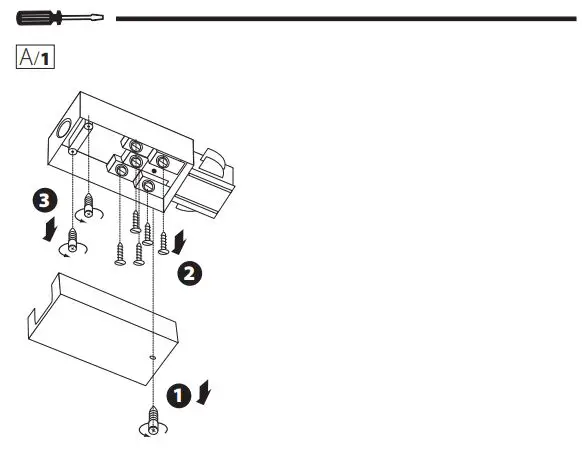 A/1

3

2

1