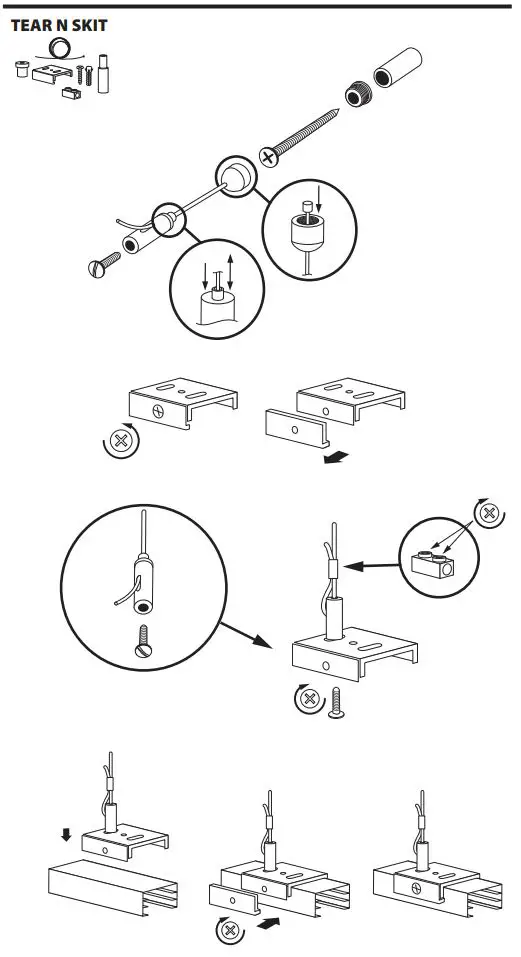 TEAR N SKIT