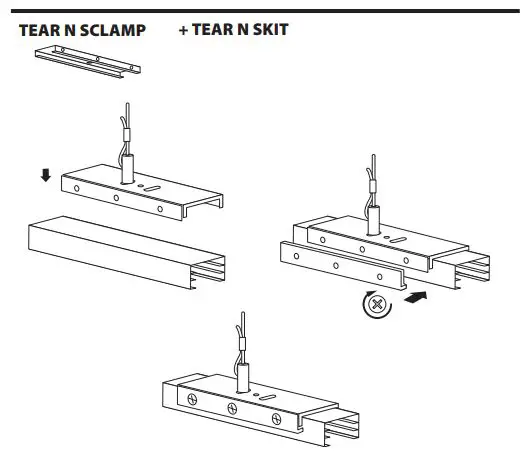 TEAR N SCLAMP + TEAR N SKIT