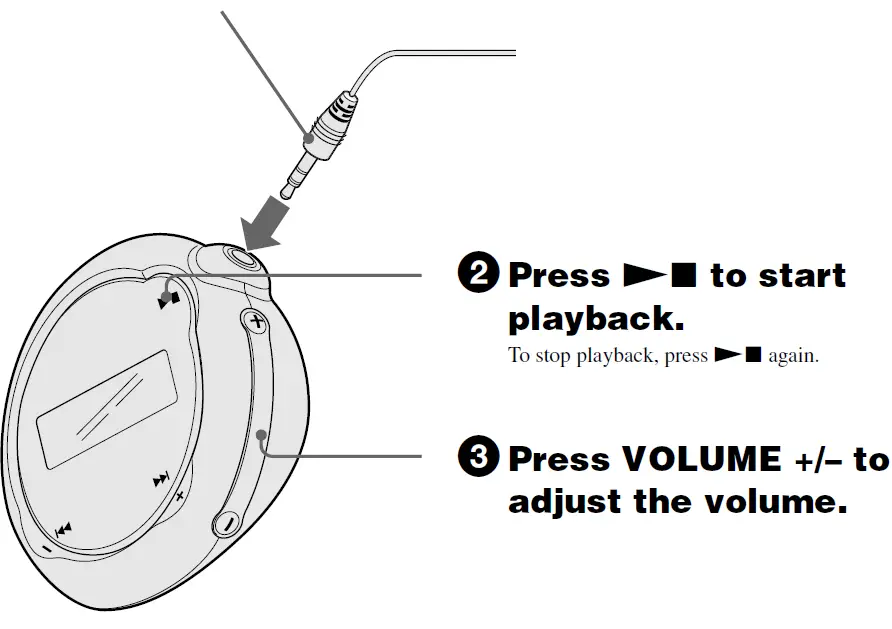 ❷ Press ►■ to start playback.
To stop playback, press ►■ again.

❸ Press VOLUME +/– to adjust the volume.