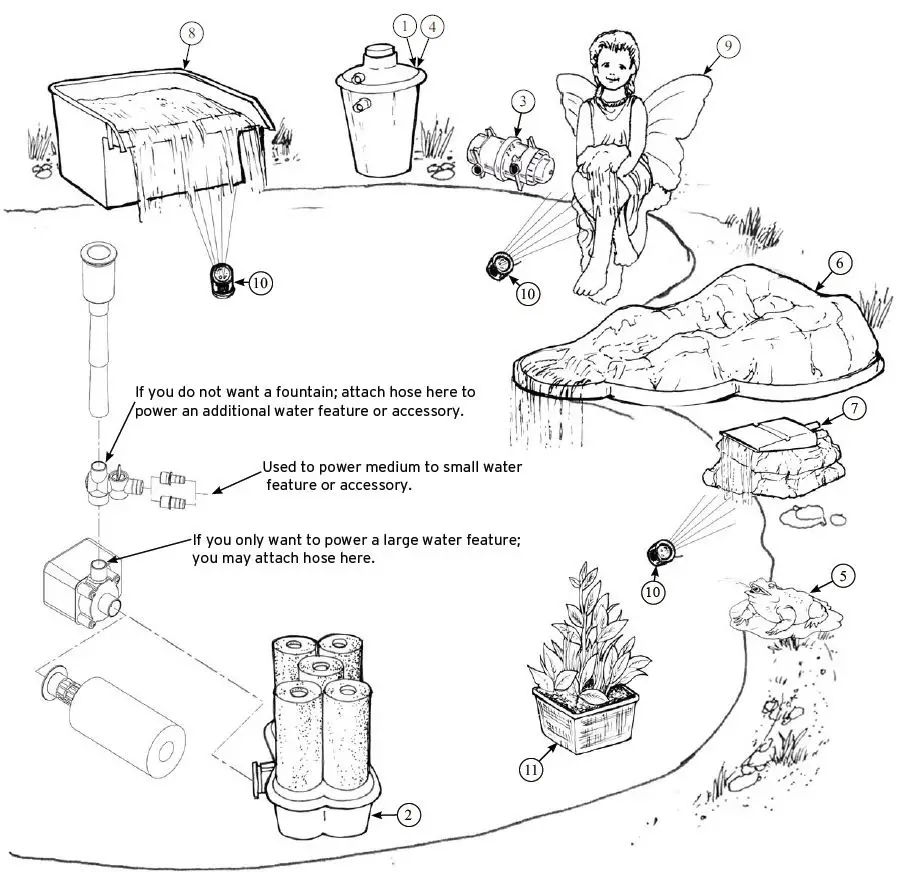 8

1 4

9

3

10

10

6

If you do not want a fountain; attach hose here to power an additional water feature or accessory.

7

Used to power medium to small water feature or accessory.

If you only want to power a large water feature; you may attach hose here.

10

5

11

2