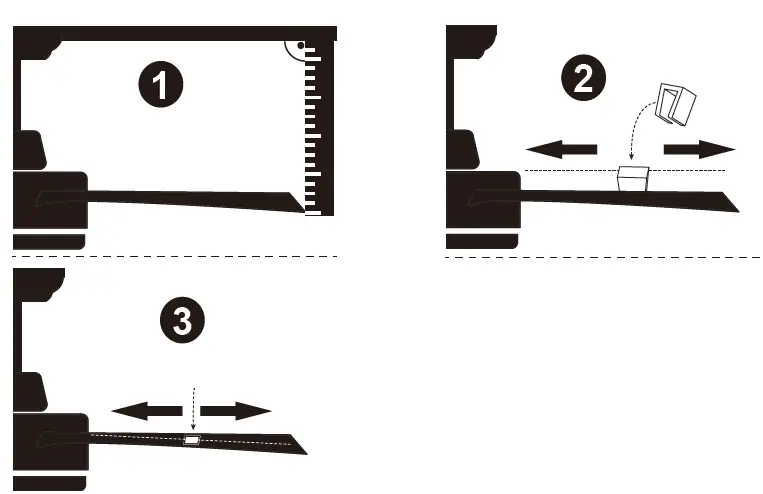 1

2

3