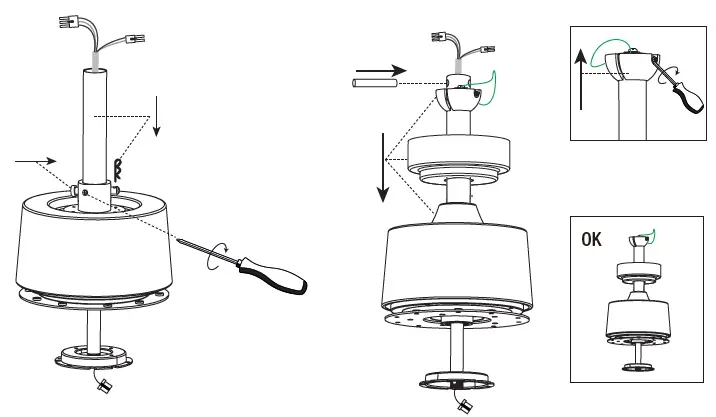 OK