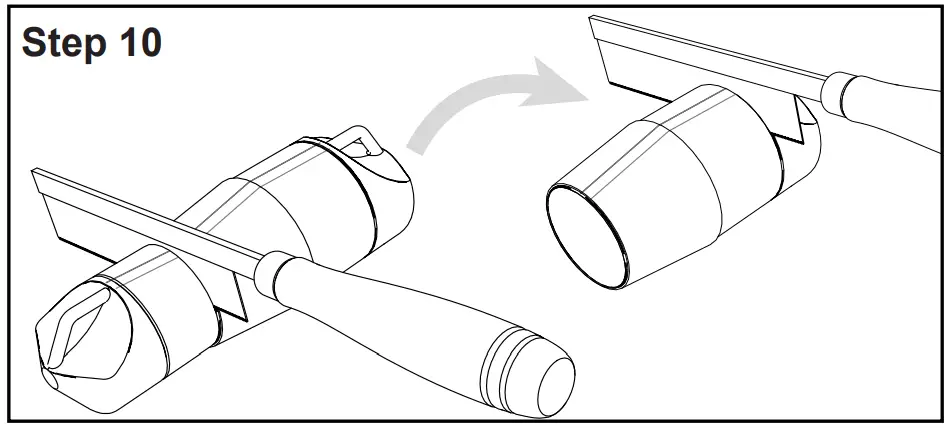 Step 10