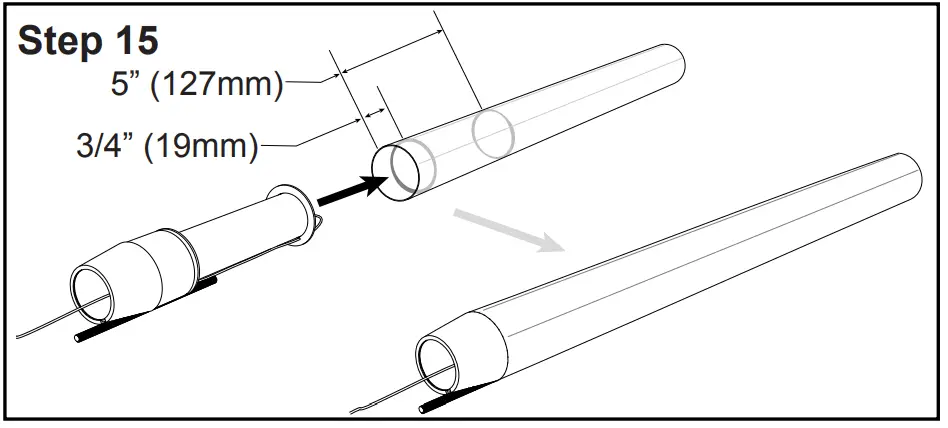 Step 15

5” (127mm)

3/4” (19mm)