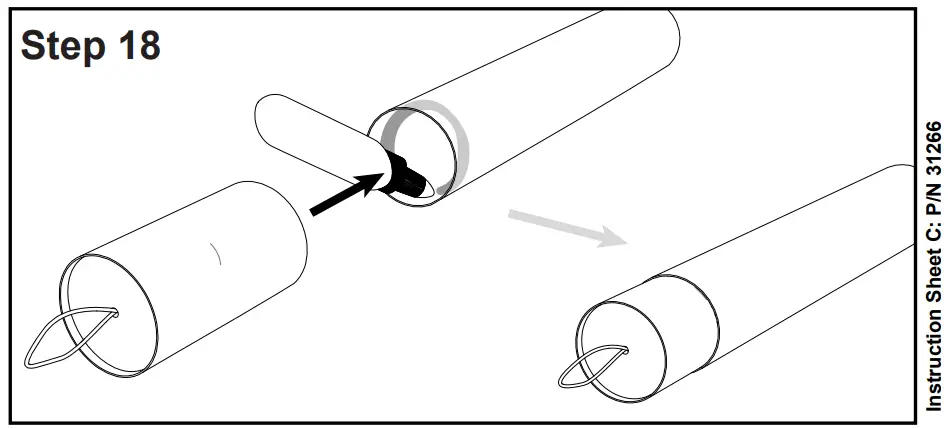 Step 18

Instruction Sheet C: P/N 31266