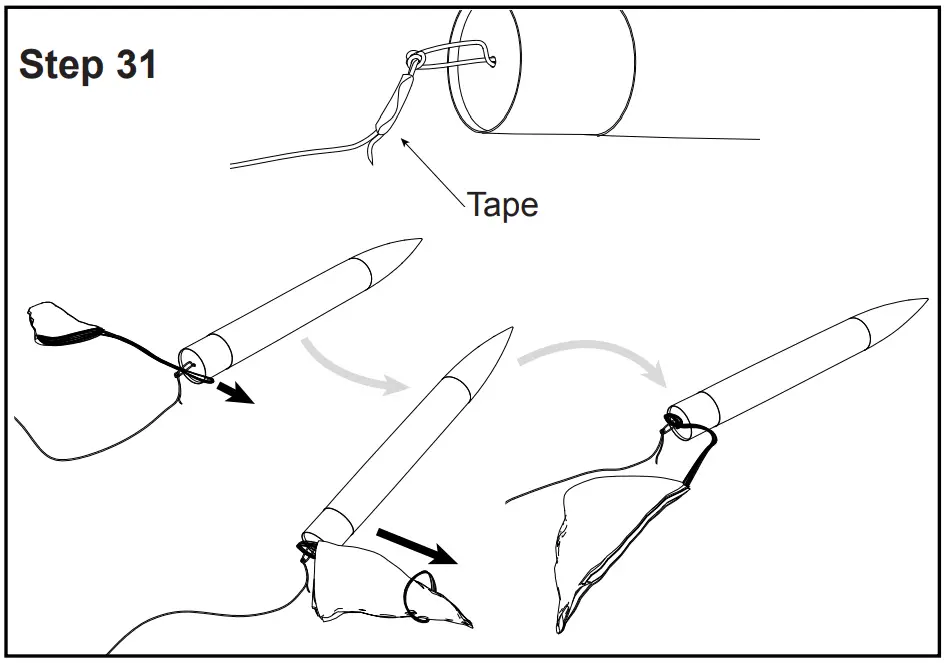 Step 31

Tape