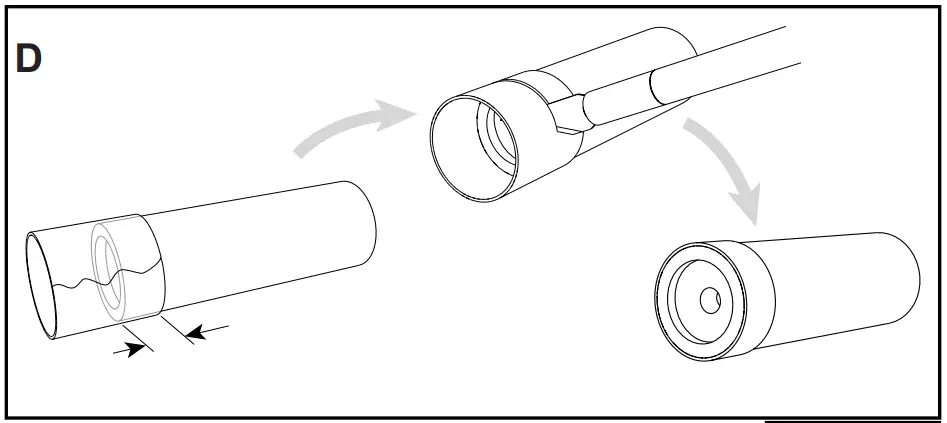 D