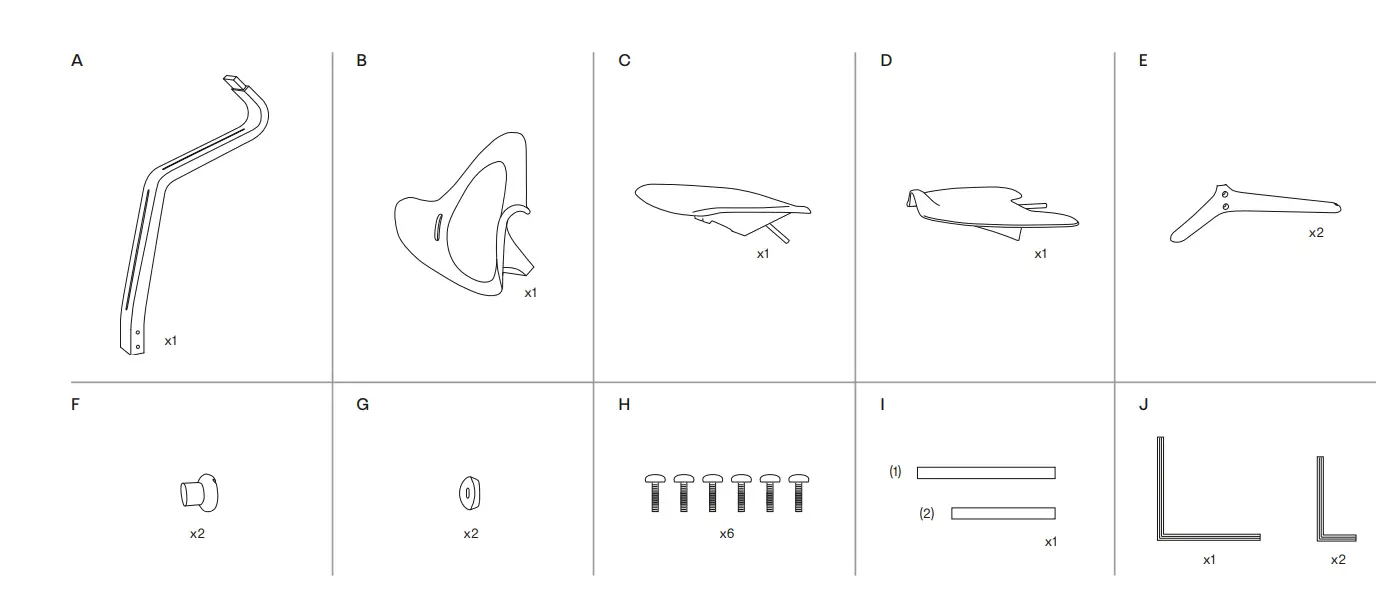 A
x1

B
x1

C
x1

D
x1

E
x2

F
x2

G
x2

H
x6

I
(1)
(2)
x1

J
x1
x2