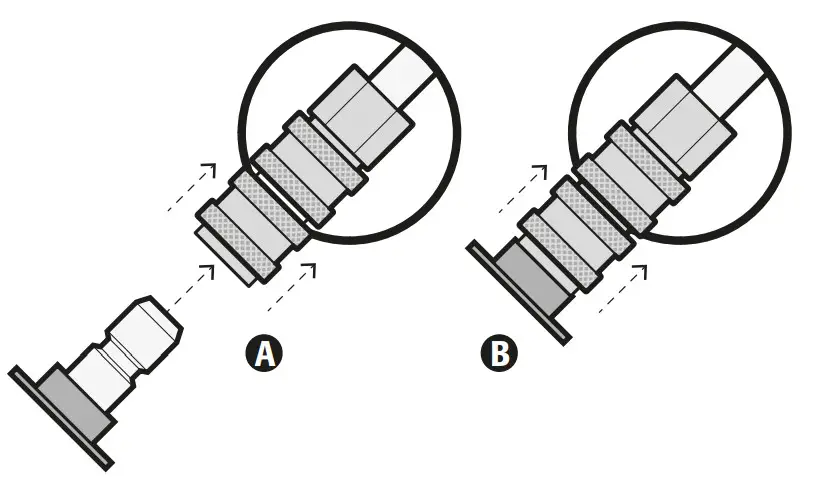 A

B