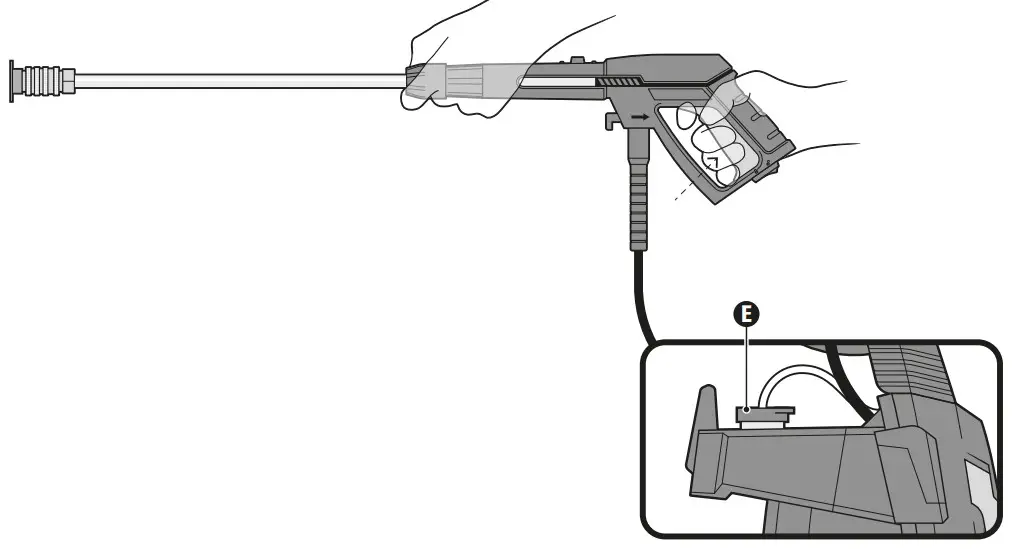 E