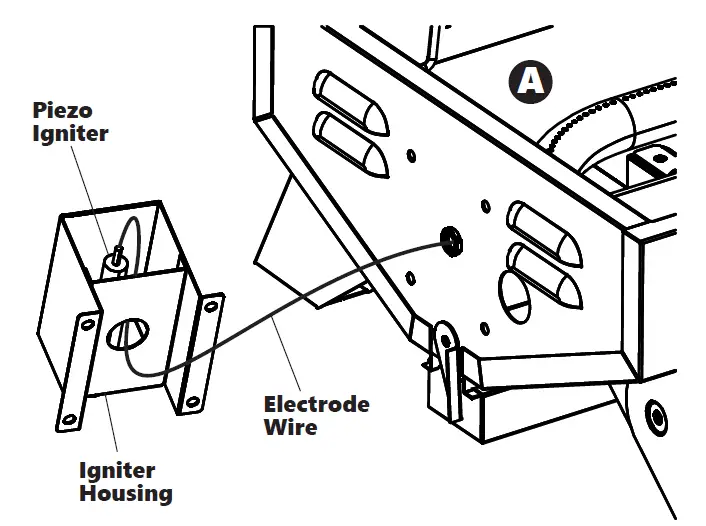 A

Piezo
Igniter

Electrode
Wire

Igniter
Housing