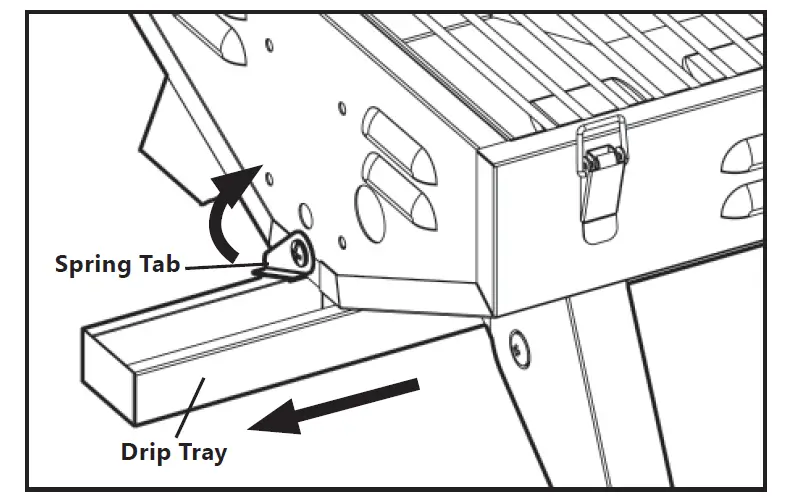 Spring Tab

Drip Tray