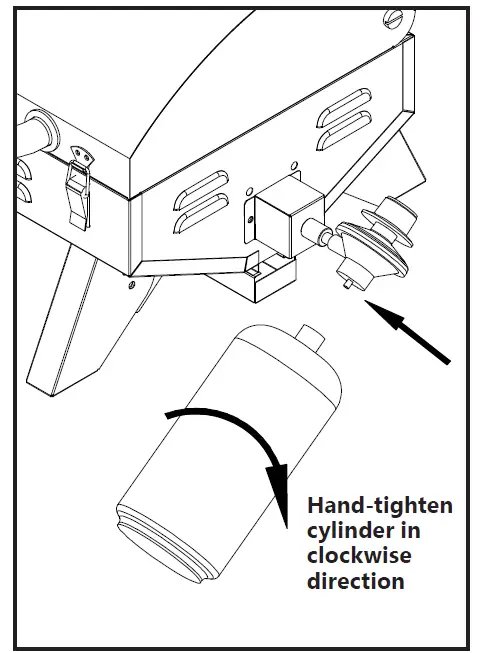 Hand-tighten cylinder in clockwise direction