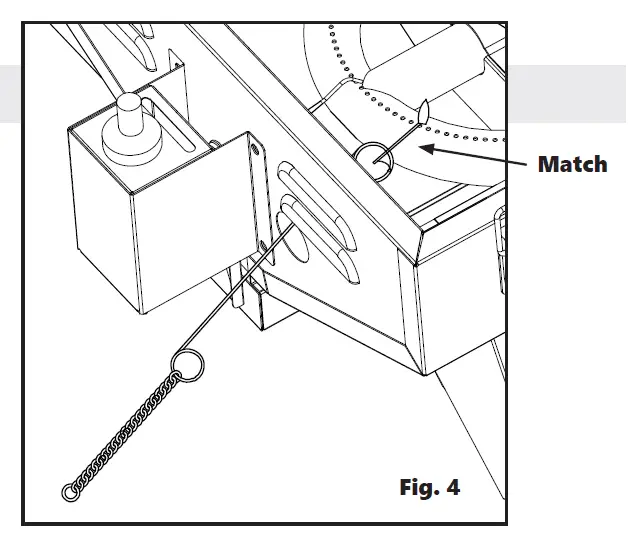 Match

Fig. 4