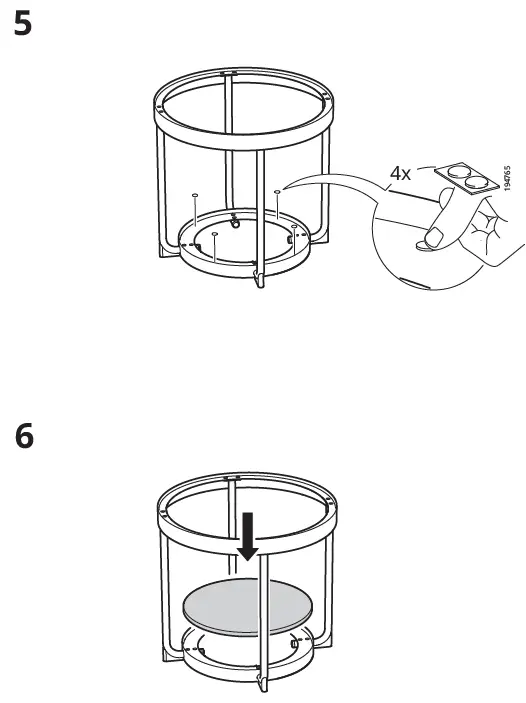 5

4x

194765

6