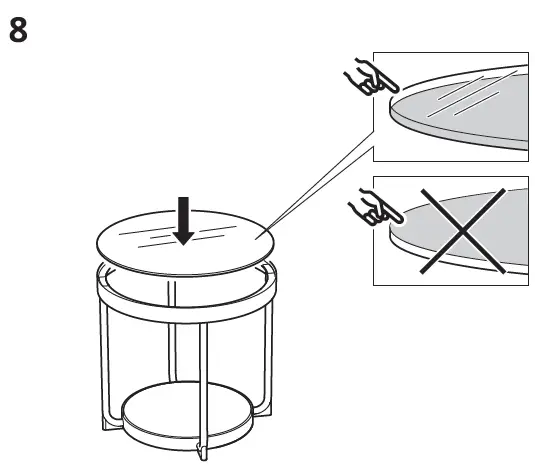 8