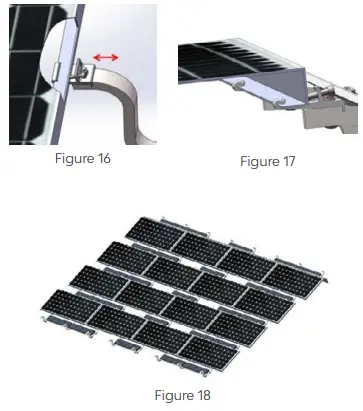 Figure 16

Figure 17

Figure 18