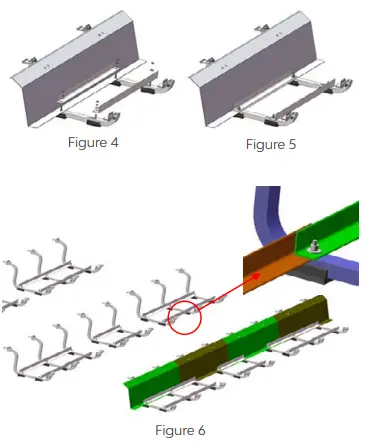 Figure 4

Figure 5

Figure 6