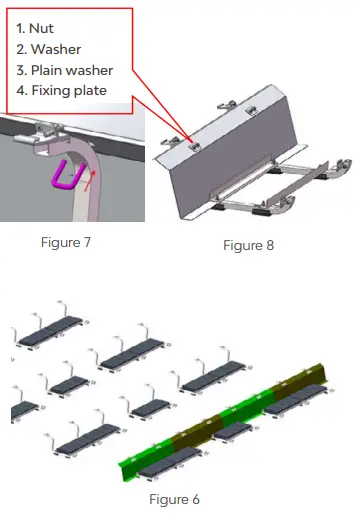 1. Nut
2. Washer
3. Plain washer
4. Fixing plate

Figure 7

Figure 8

Figure 6