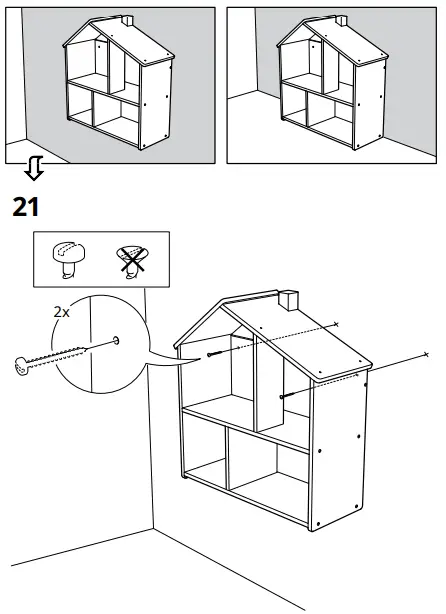 21

2x