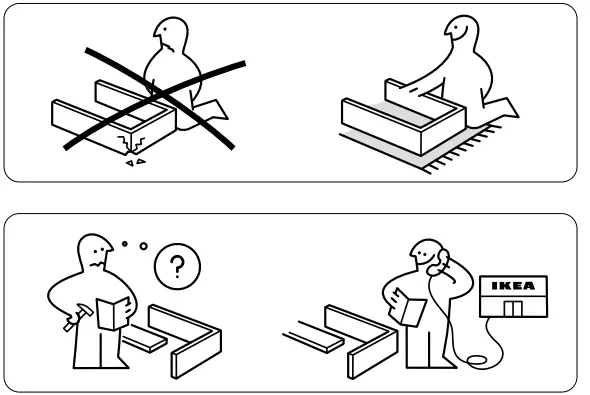 ?

IKEA