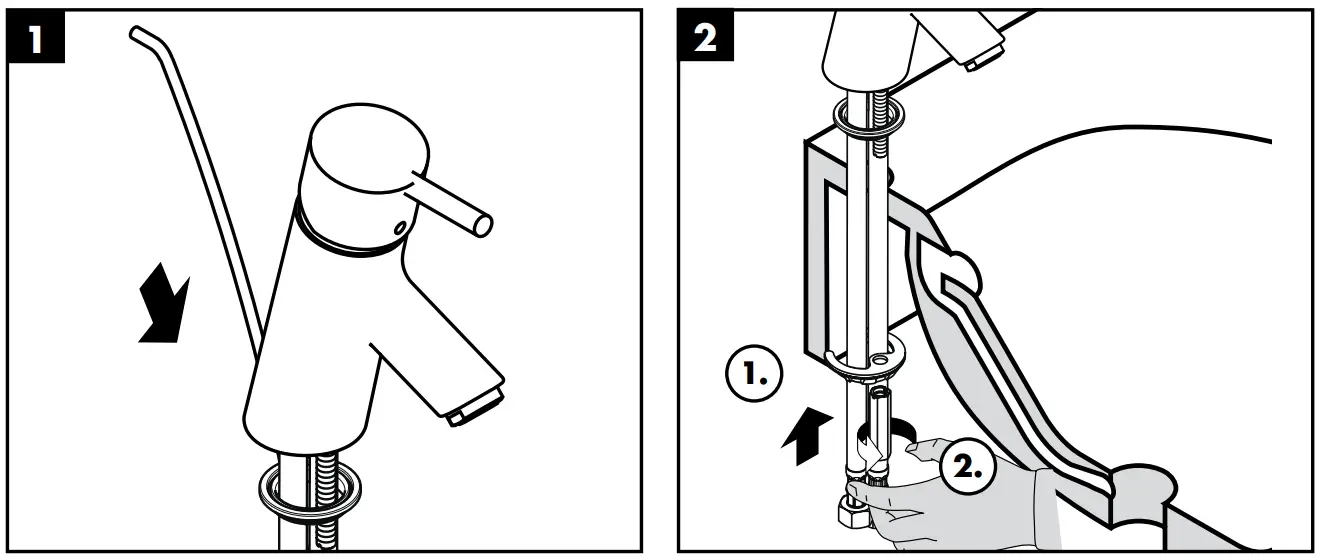 1

2

1.

2.