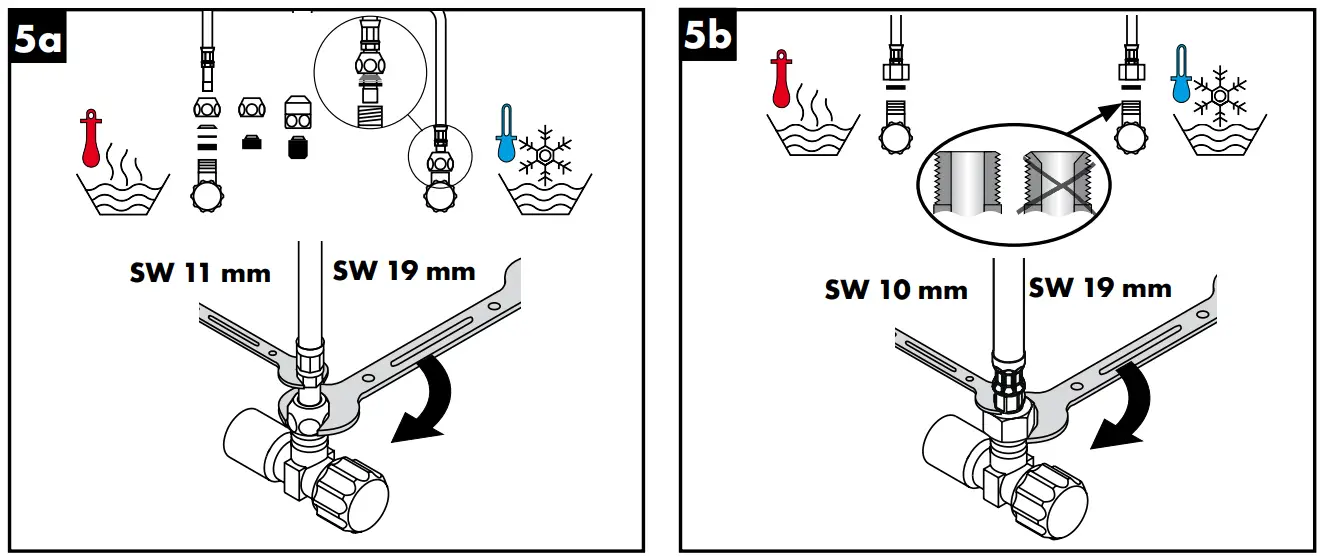 5a

SW 11 mm SW 19 mm

5b

SW 10 mm SW 19 mm