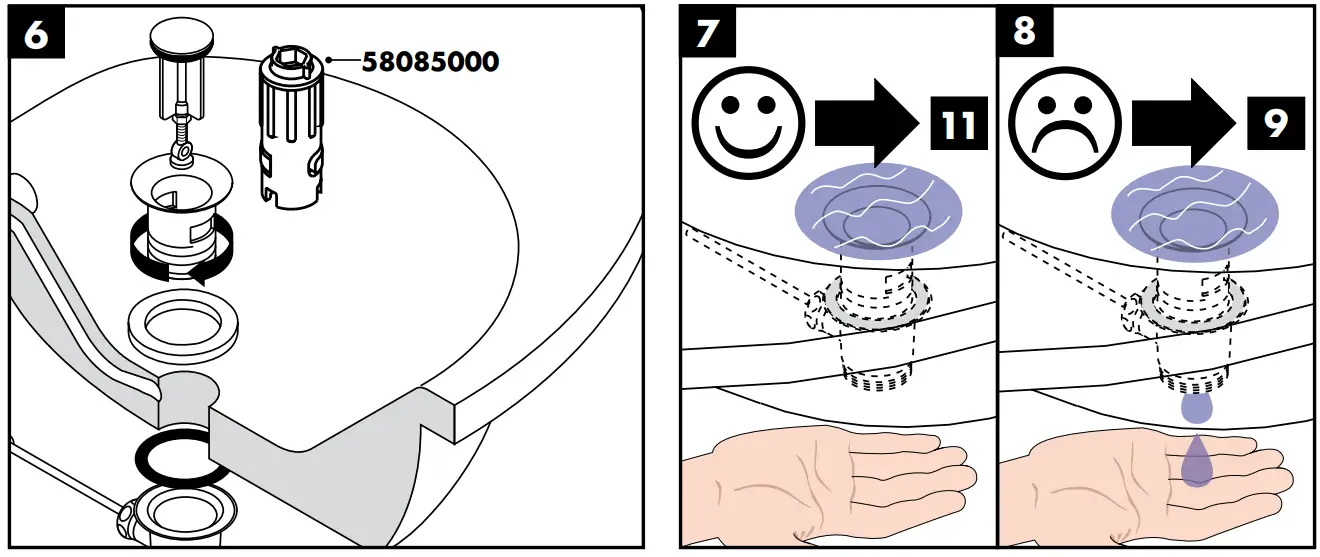 6

58085000

7

11

8

9