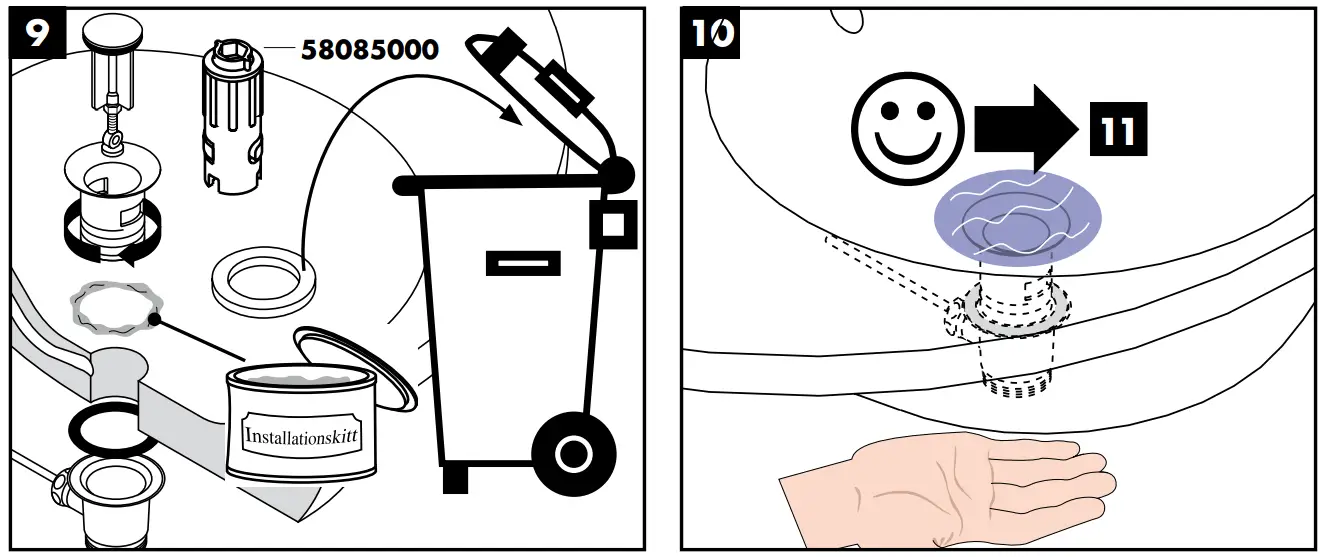 9

58085000

Installationskitt

10

11