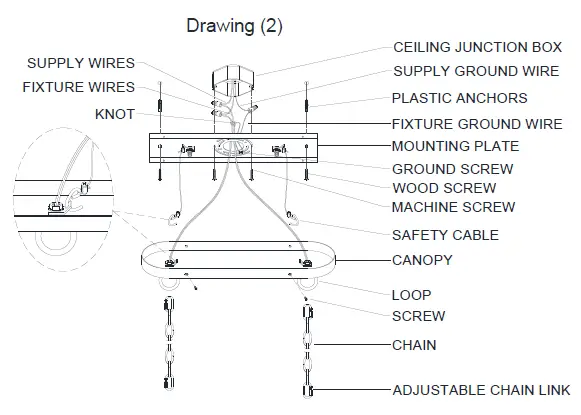 Drawing (2)

SUPPLY WIRES
FIXTURE WIRES
KNOT

CEILING JUNCTION BOX
SUPPLY GROUND WIRE
PLASTIC ANCHORS
FIXTURE GROUND WIRE
MOUNTING PLATE
GROUND SCREW
WOOD SCREW
MACHINE SCREW
SAFETY CABLE
CANOPY
LOOP
SCREW
CHAIN
ADJUSTABLE CHAIN LINK