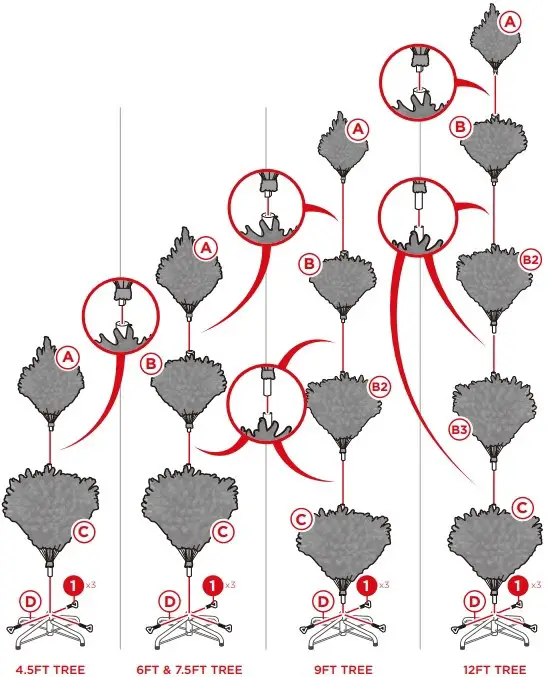 A
C
D
1 x3
4.5FT TREE

A
B
C
D
1 x3
6FT & 7.5FT TREE

A
B
B2
C
D
1 x3
9FT TREE

A
B
B2
B3
C
D
1 x3
12FT TREE