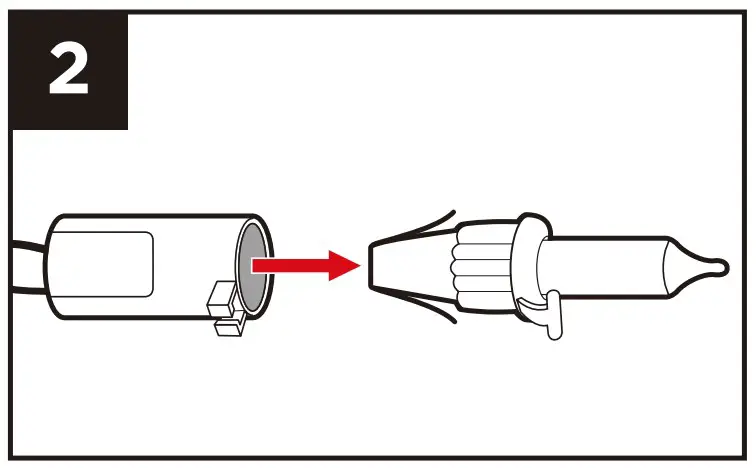 2