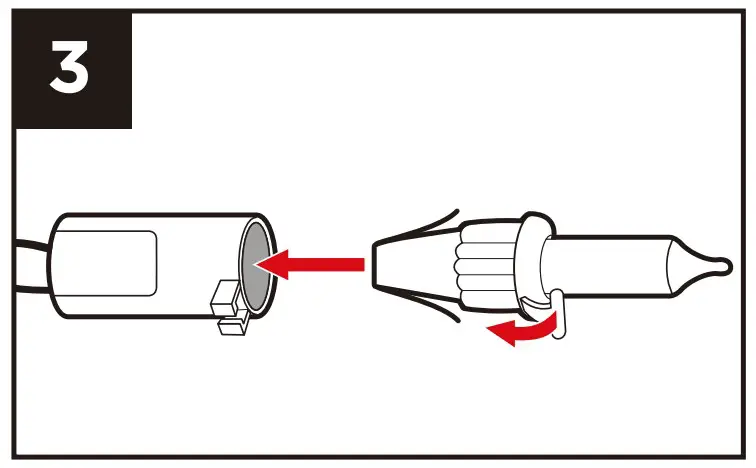 3