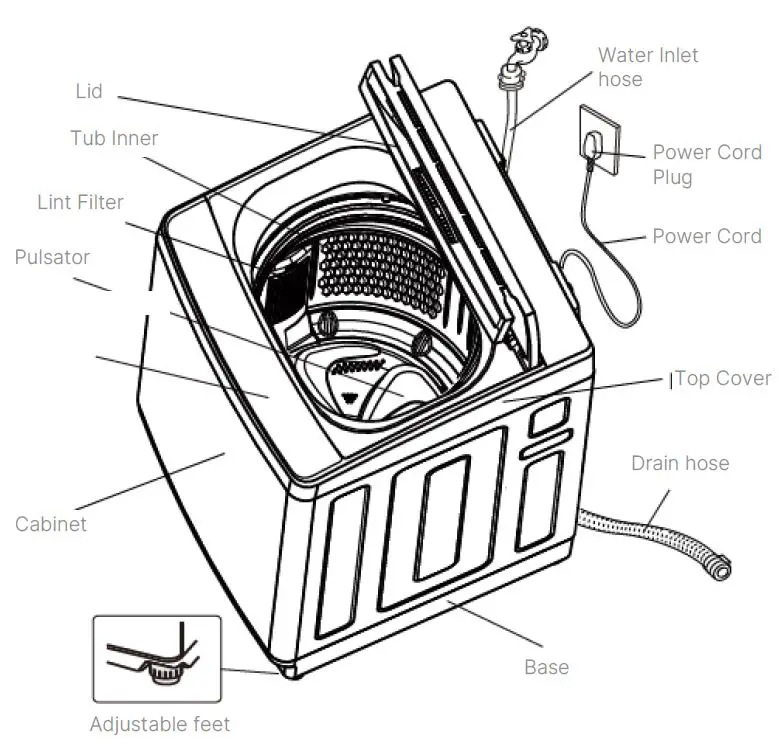 Lid

Tub Inner

Lint Filter

Pulsator

Cabinet

Adjustable feet

Water Inlet hose

Power Cord Plug

Power Cord

Top Cover

Drain hose

Base