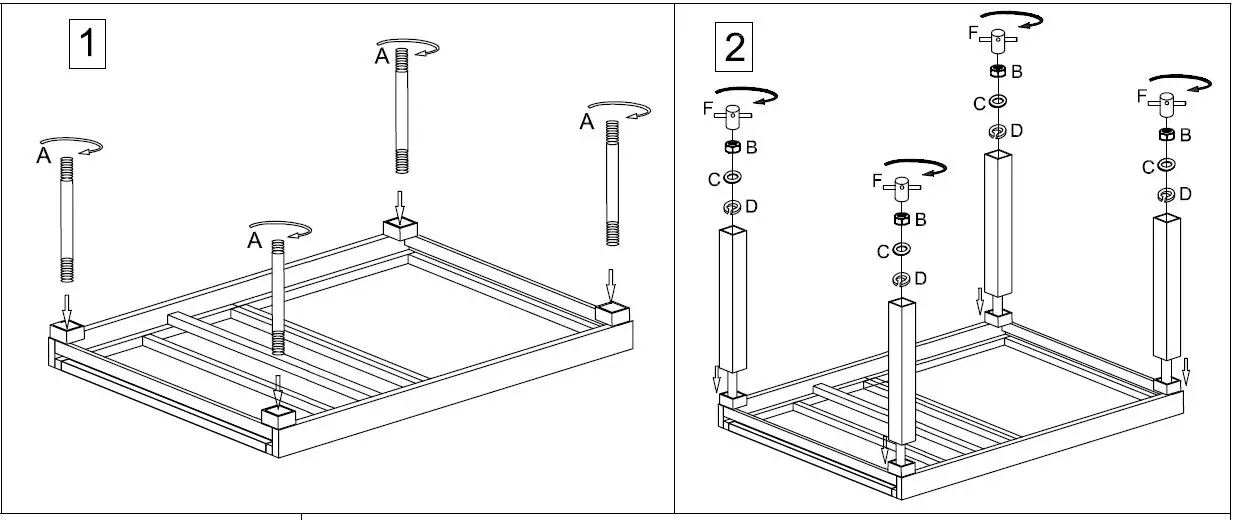 1

A
A
A
A

2

F
B
C
D
F
B
C
D
F
B
C
D
F
B
C
D