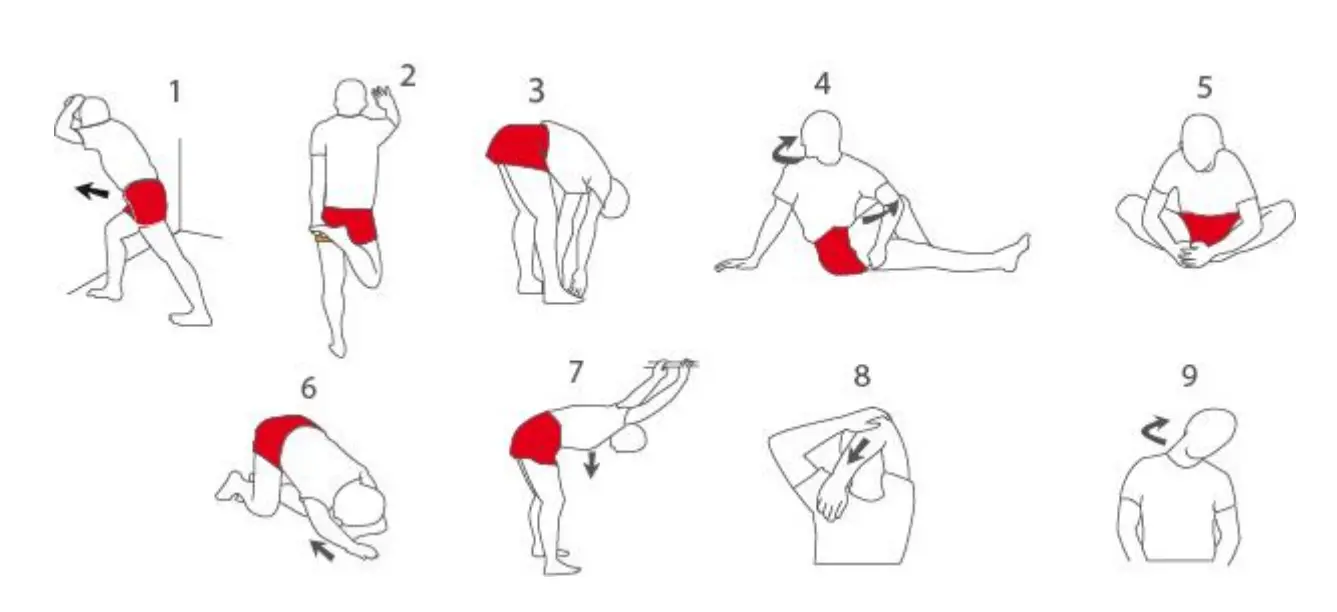 1
2
3
4
5
6
7
8
9