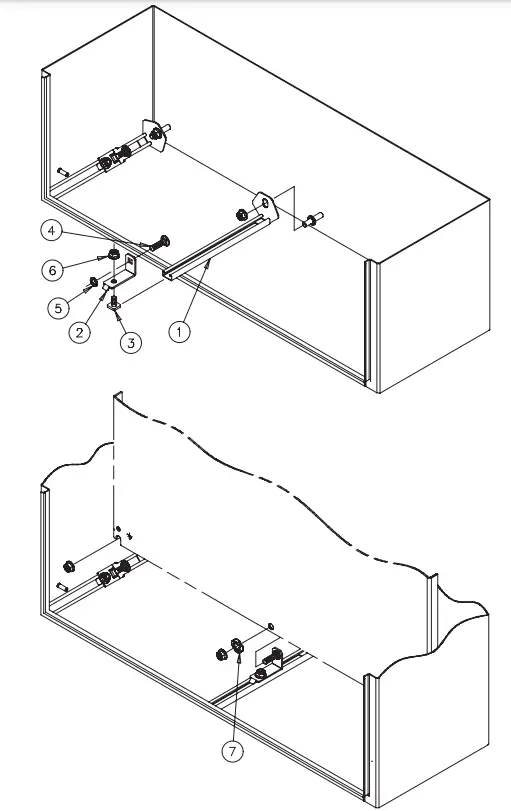 4
6
5
2
3
1
7