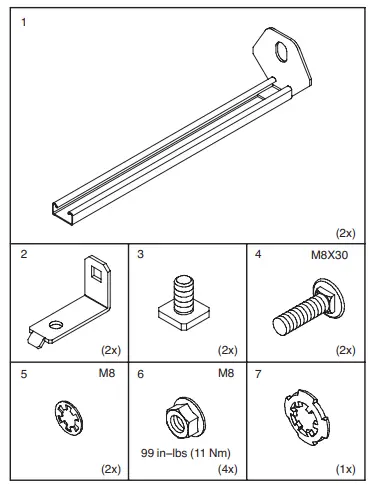 1

(2x)

2

(2x)

3

(2x)

4 M8X30

(2x)

5 M8

(2x)

6 M8

99 in–lbs (11 Nm)

(4x)

7

(1x)