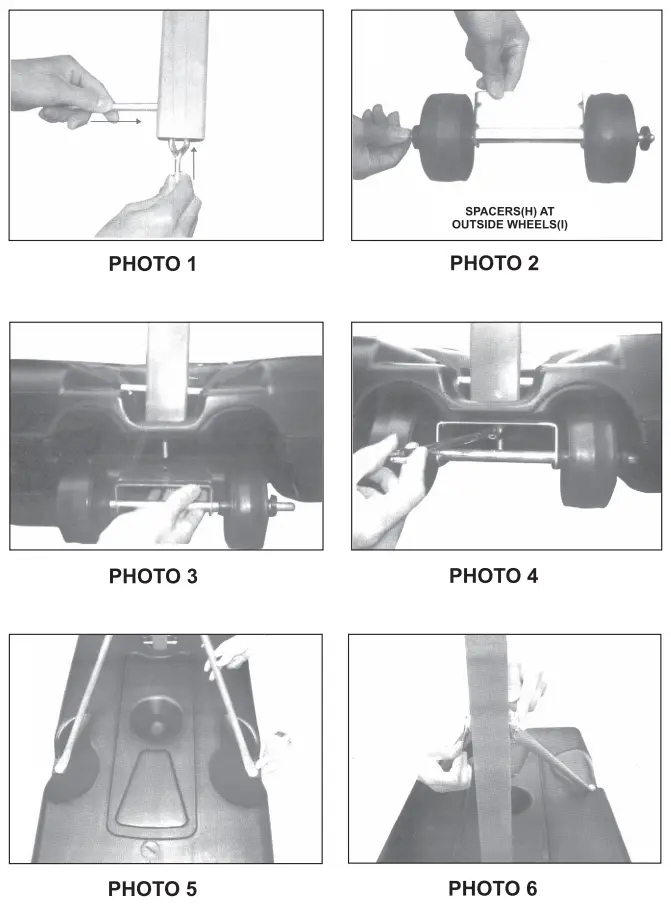 PHOTO 1

SPACERS(H) AT OUTSIDE WHEELS(I)

PHOTO 2

PHOTO 3

PHOTO 4

PHOTO 5

PHOTO 6