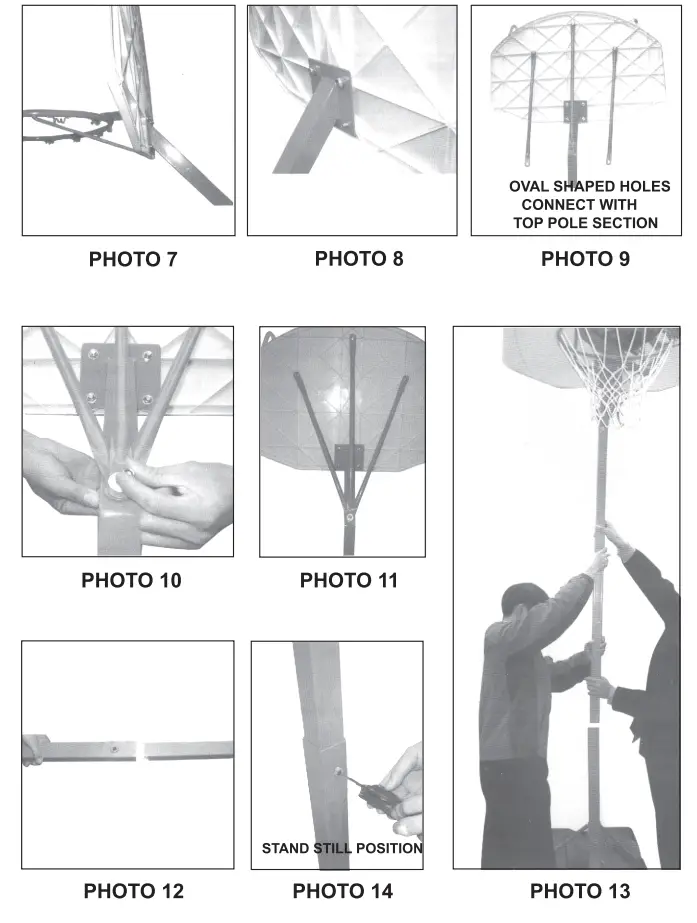 PHOTO 7

PHOTO 8

OVAL SHAPED HOLES CONNECT WITH TOP POLE SECTION

PHOTO 9

PHOTO 10

PHOTO 11

PHOTO 12

STAND STILL POSITION

PHOTO 14

PHOTO 13