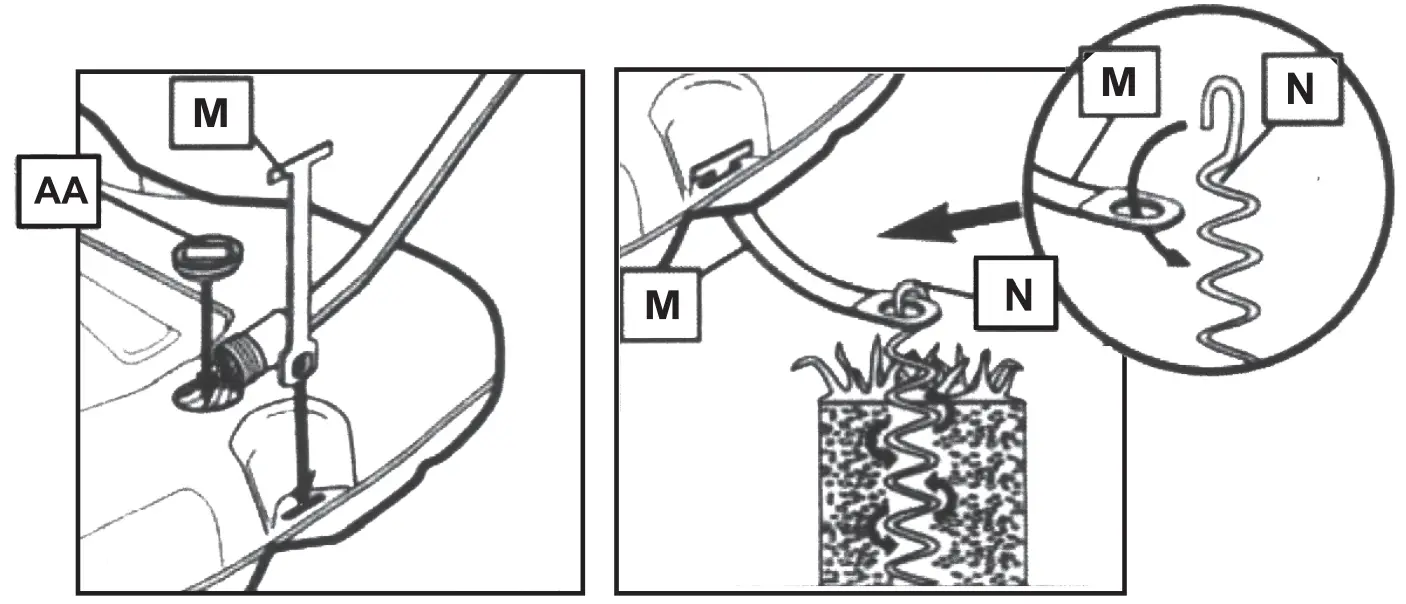 M
AA
M
N
M
N