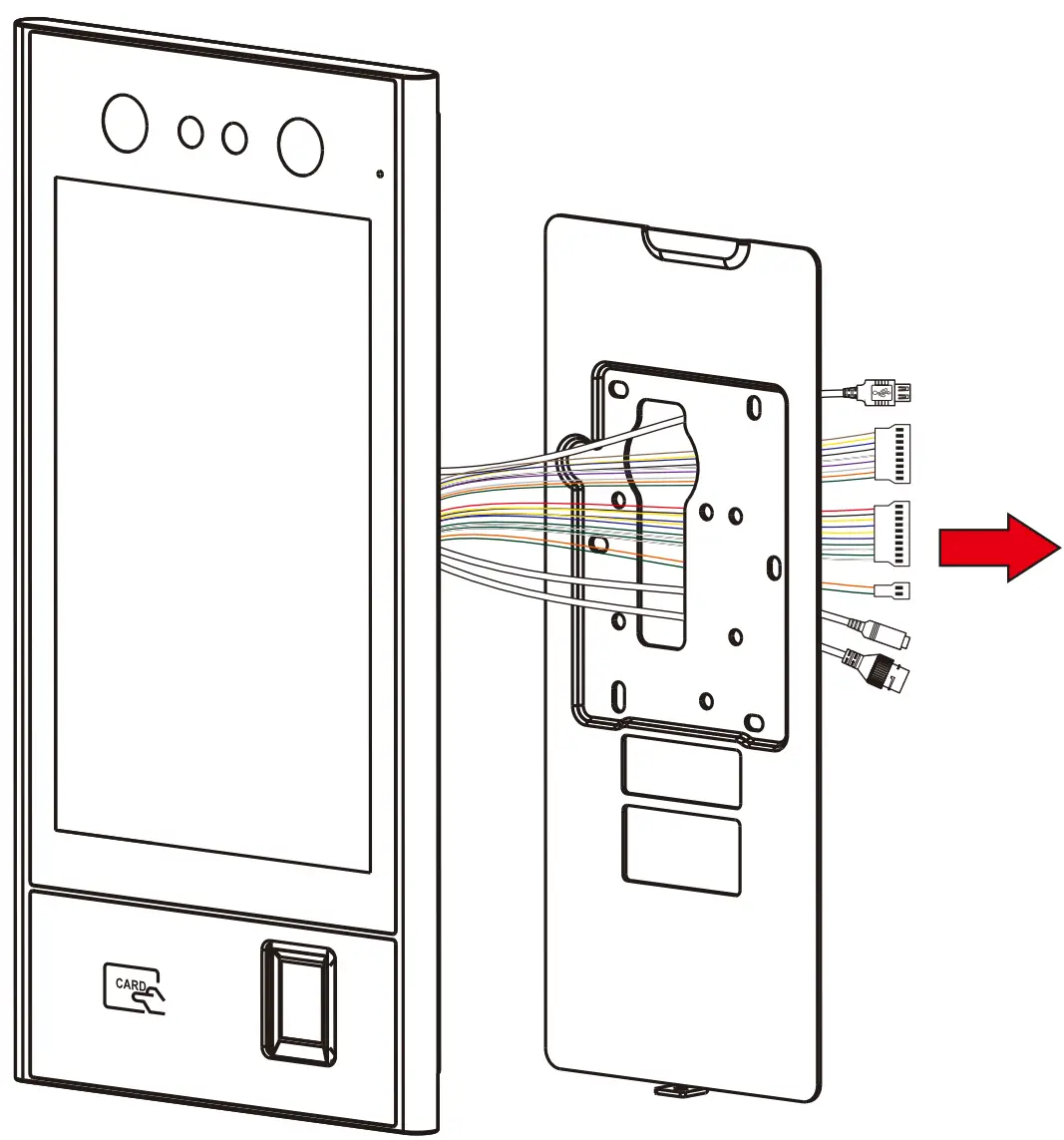 CARD