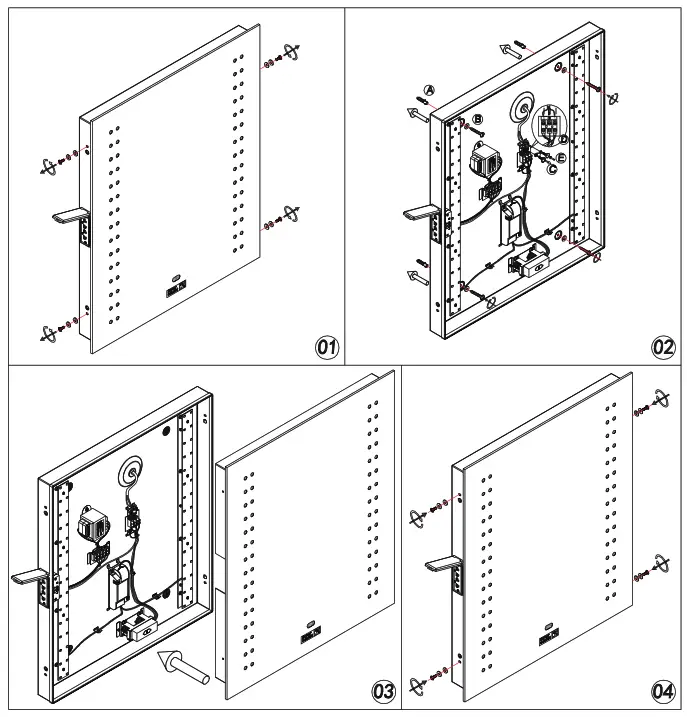 01

A
B
D
E
C
02

03

04