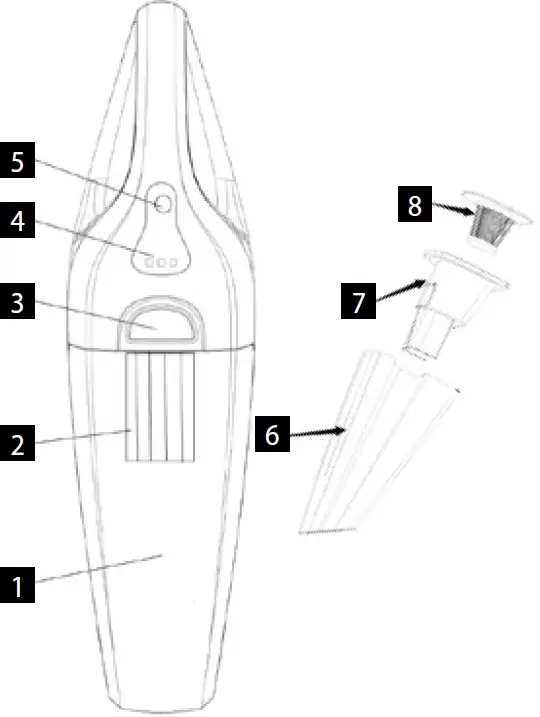 5
4
3
2
1
8
7
6