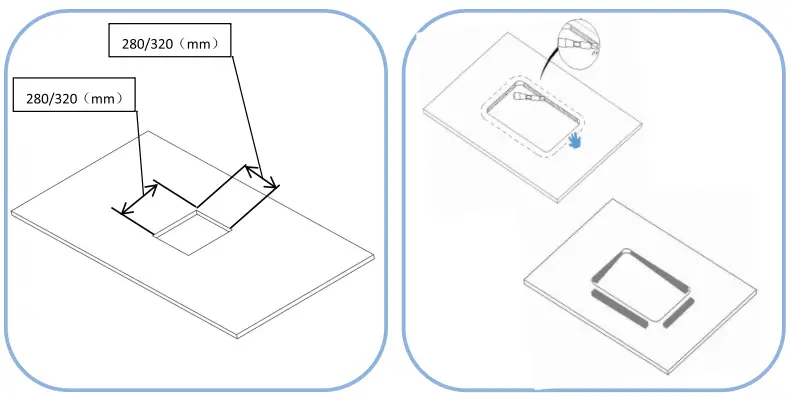 280/320（mm）

280/320（mm）